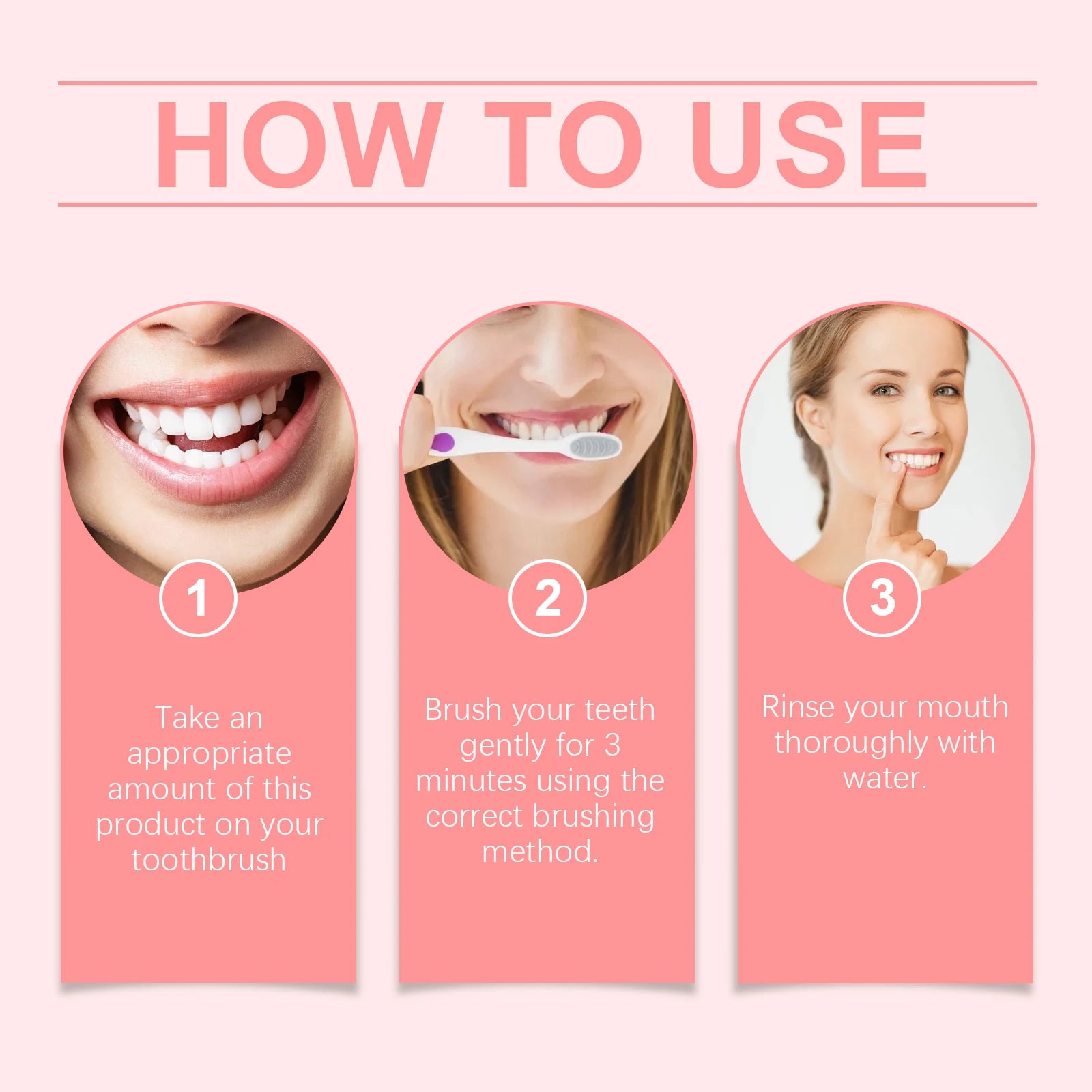 HOW TO USE

1

Take an appropriate amount of this product on your toothbrush

2

Brush your teeth gently for 3 minutes using the correct brushing method.

3

Rinse your mouth thoroughly with water.